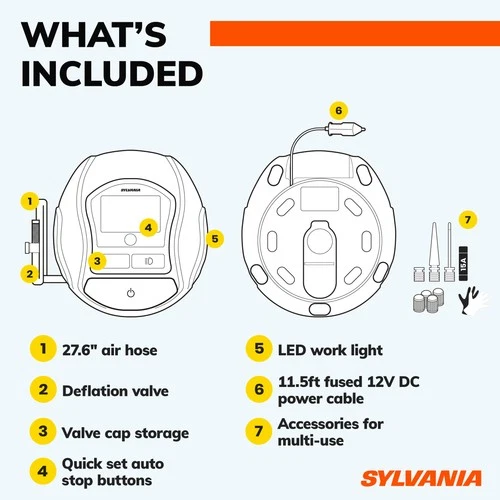 WHAT'S INCLUDED

6

SYLVANIA

1

4

5

3

2

7

15A

1 27.6" air hose

2 Deflation valve

3 Valve cap storage

4 Quick set auto stop buttons

5 LED work light

6 11.5ft fused 12V DC power cable

7 Accessories for multi-use

SYLVANIA