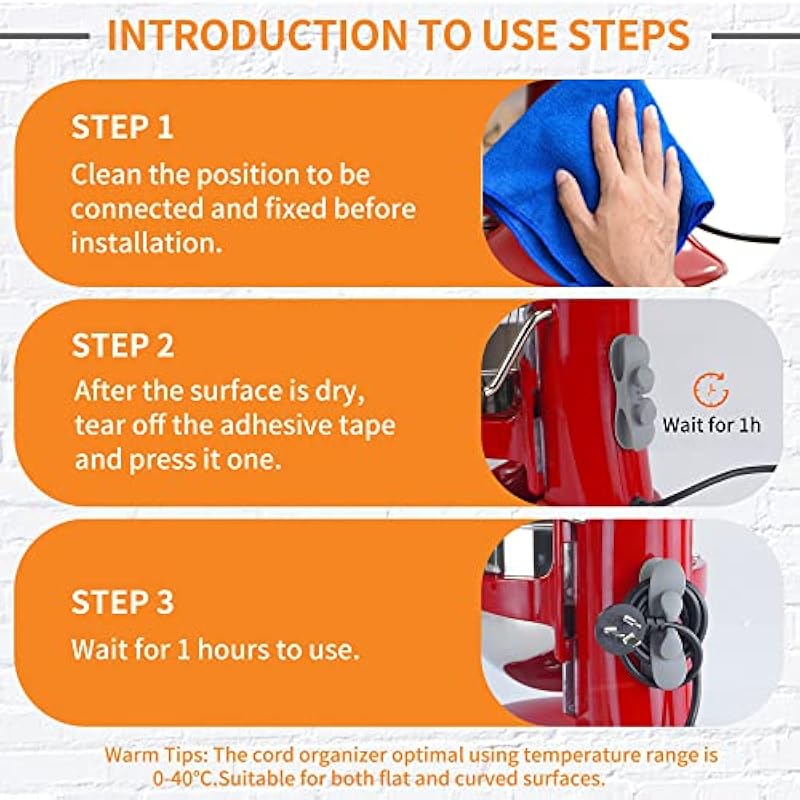 INTRODUCTION TO USE STEPS

STEP 1
Clean the position to be connected and fixed before installation.

STEP 2
After the surface is dry, tear off the adhesive tape and press it one.

Wait for 1h

STEP 3
Wait for 1 hours to use.

Warm Tips: The cord organizer optimal using temperature range is 0-40°C.Suitable for both flat and curved surfaces.