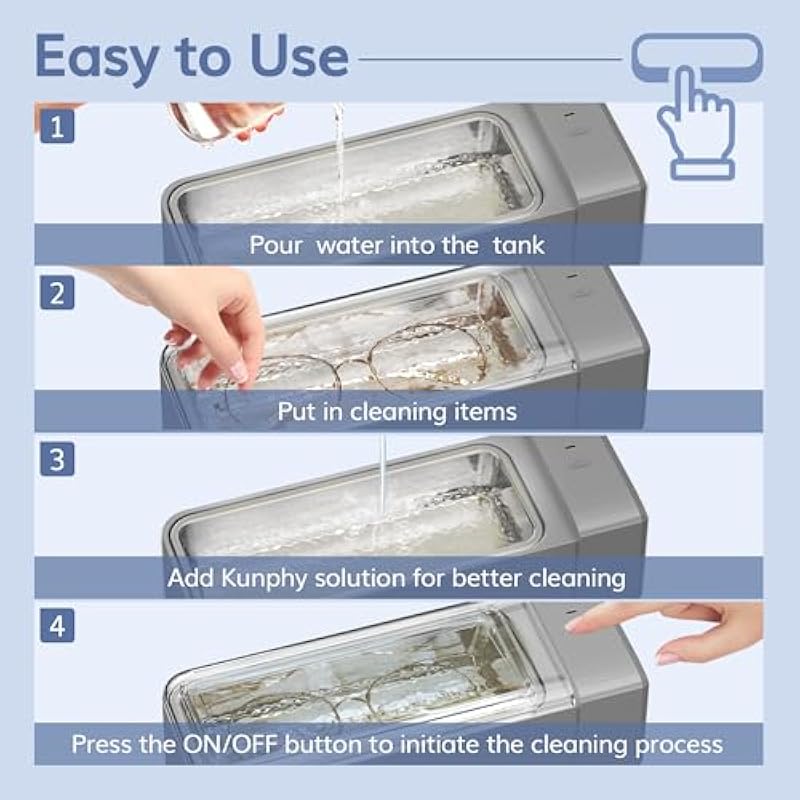 Easy to Use

1

Pour water into the tank

2

Put in cleaning items

3

Add Kunphy solution for better cleaning

4

Press the ON/OFF button to initiate the cleaning process