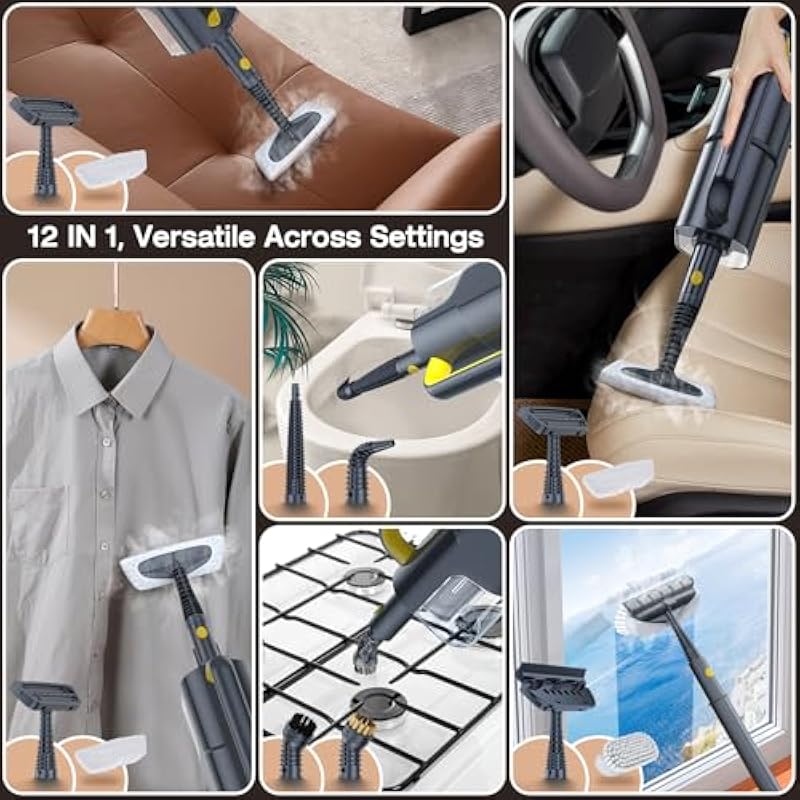 12 IN 1, Versatile Across Settings