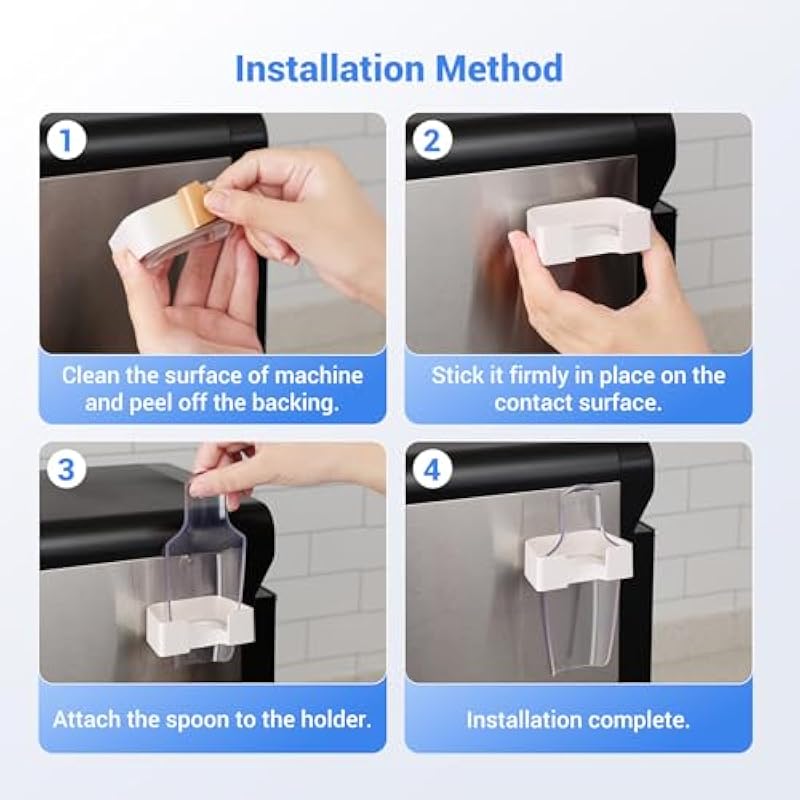 Installation Method

1

Clean the surface of machine and peel off the backing.

2

Stick it firmly in place on the contact surface.

3

Attach the spoon to the holder.

4

Installation complete.