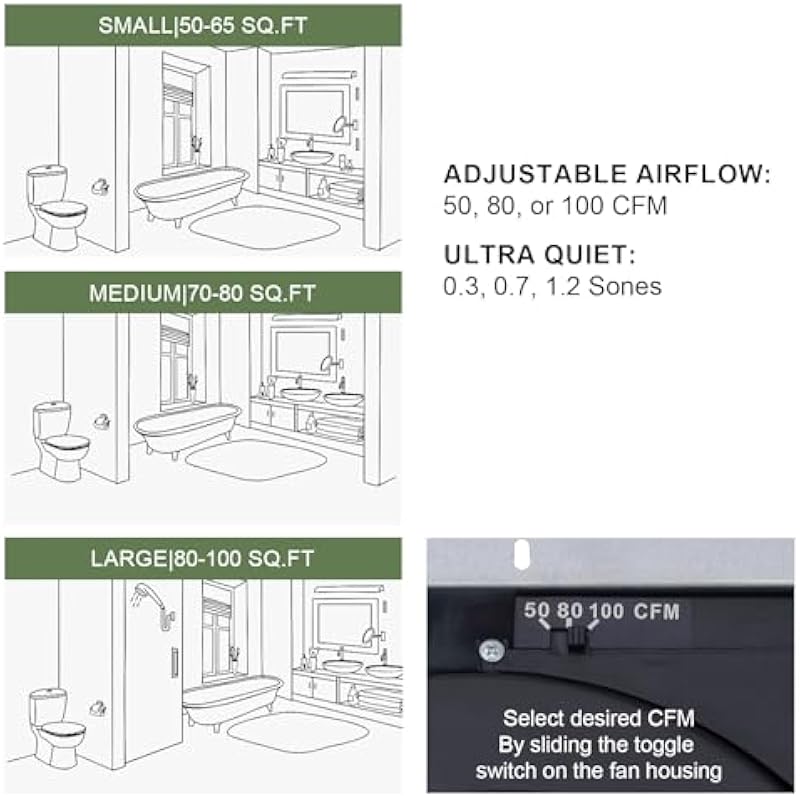 SMALL|50-65 SQ.FT

MEDIUM|70-80 SQ.FT

LARGE|80-100 SQ.FT

ADJUSTABLE AIRFLOW:
50, 80, or 100 CFM

ULTRA QUIET:
0.3, 0.7, 1.2 Sones

50 80 100 CFM

Select desired CFM
By sliding the toggle
switch on the fan housing