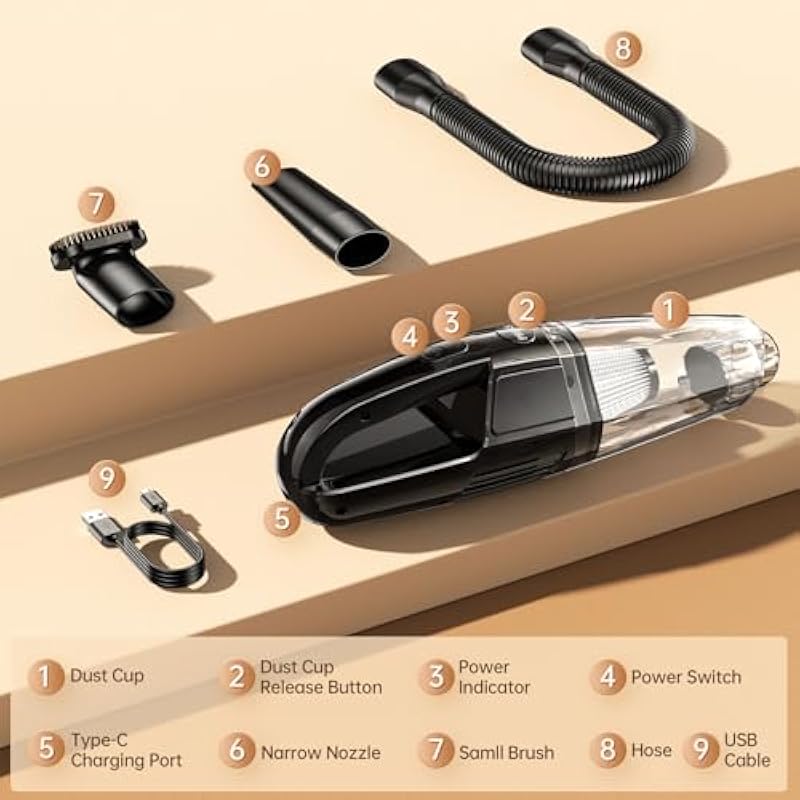 8

6

7

4 3 2 1

9

5

1 Dust Cup
2 Dust Cup Release Button
3 Power Indicator
4 Power Switch
5 Type-C Charging Port
6 Narrow Nozzle
7 Samll Brush
8 Hose
9 USB Cable