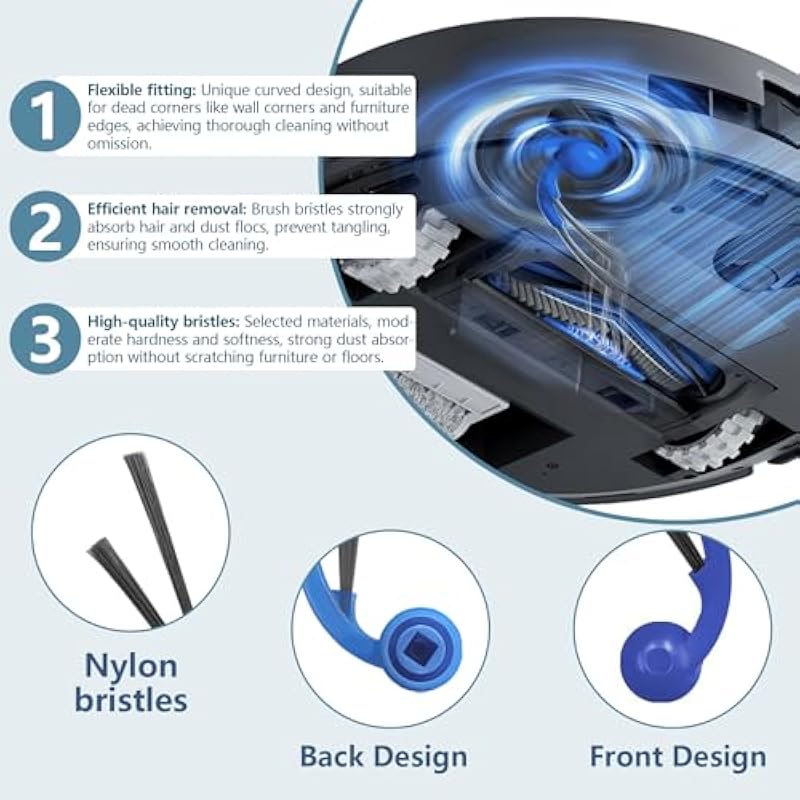 1

Flexible fitting: Unique curved design, suitable for dead corners like wall corners and furniture edges, achieving thorough cleaning without omission.

2

Efficient hair removal: Brush bristles strongly absorb hair and dust flocs, prevent tangling, ensuring smooth cleaning.

3

High-quality bristles: Selected materials, moderate hardness and softness, strong dust absorption without scratching furniture or floors.

Nylon bristles

Back Design

Front Design