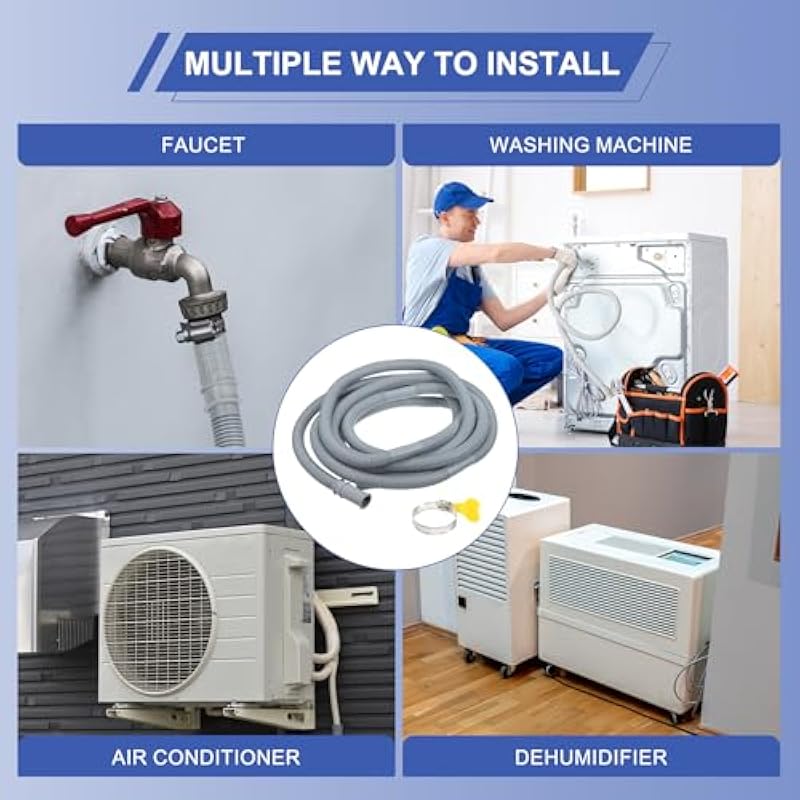 MULTIPLE WAY TO INSTALL

FAUCET

WASHING MACHINE

AIR CONDITIONER

DEHUMIDIFIER