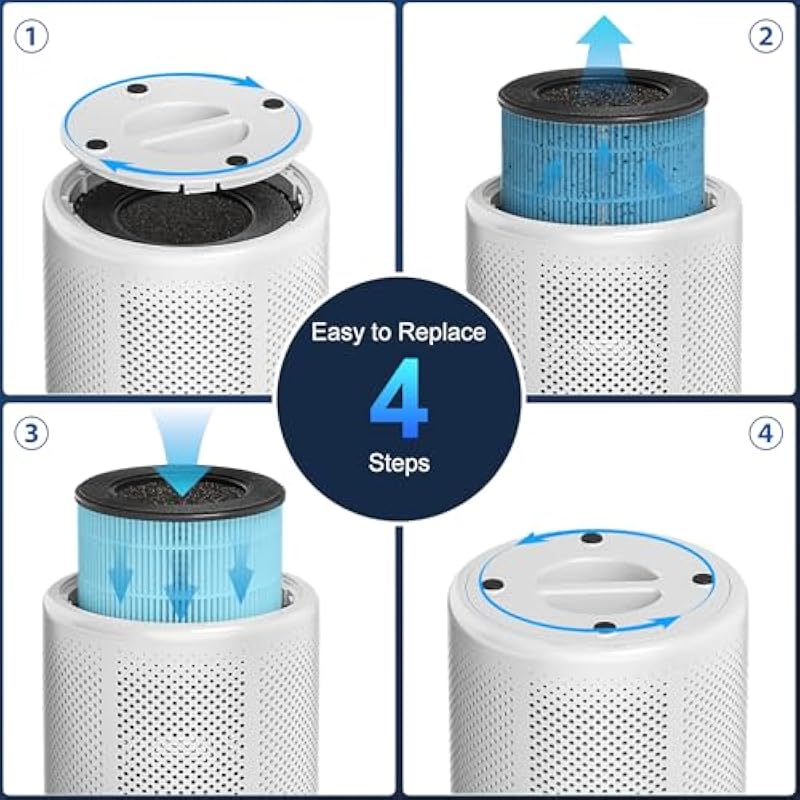 1

2

Easy to Replace
4
Steps

3

4