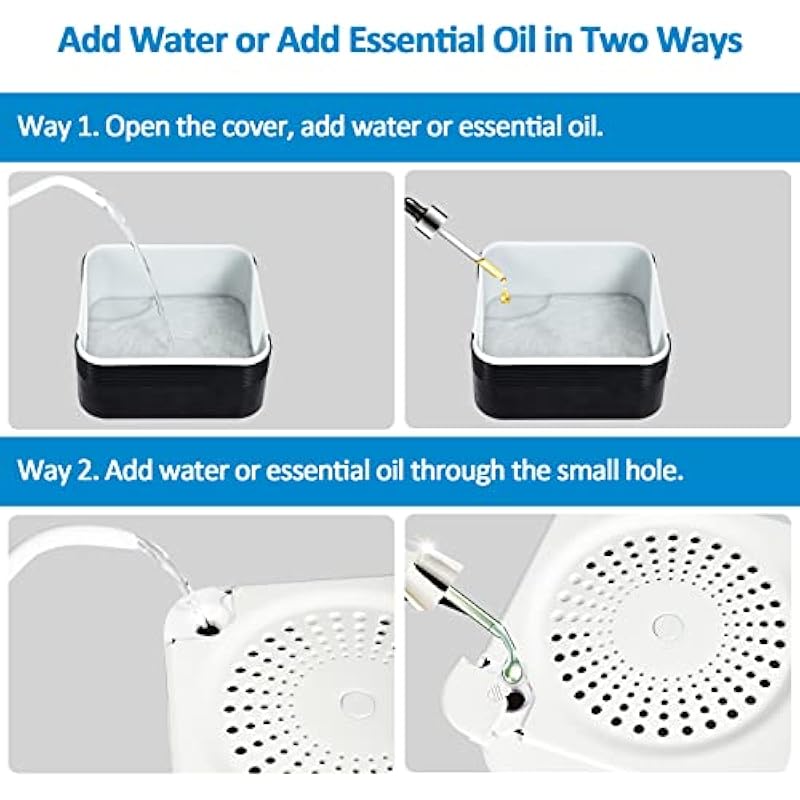 Add Water or Add Essential Oil in Two Ways

Way 1. Open the cover, add water or essential oil.

Way 2. Add water or essential oil through the small hole.