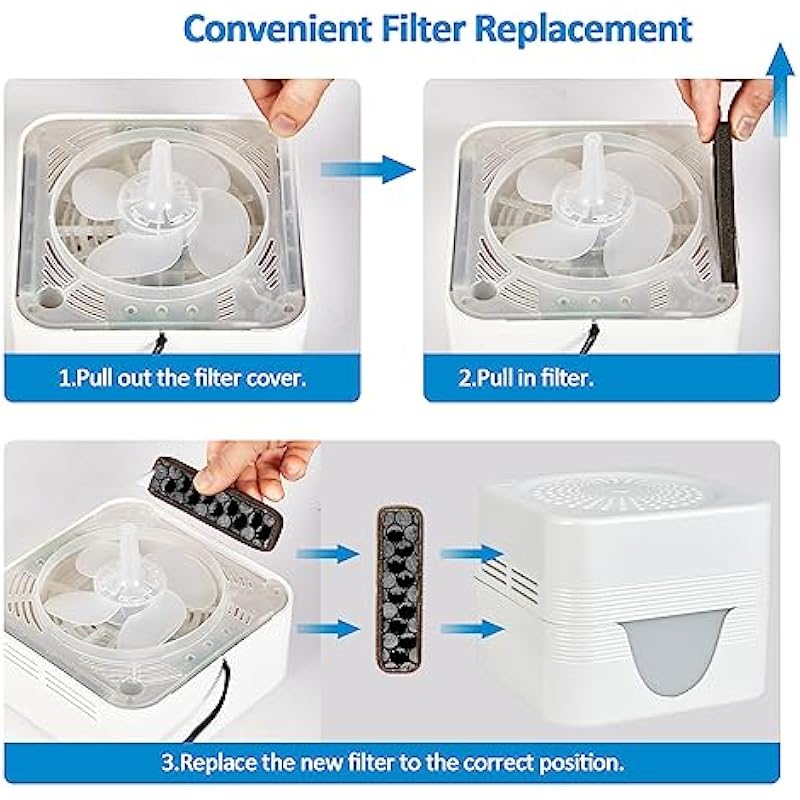 Convenient Filter Replacement

1.Pull out the filter cover.

2.Pull in filter.

3.Replace the new filter to the correct position.