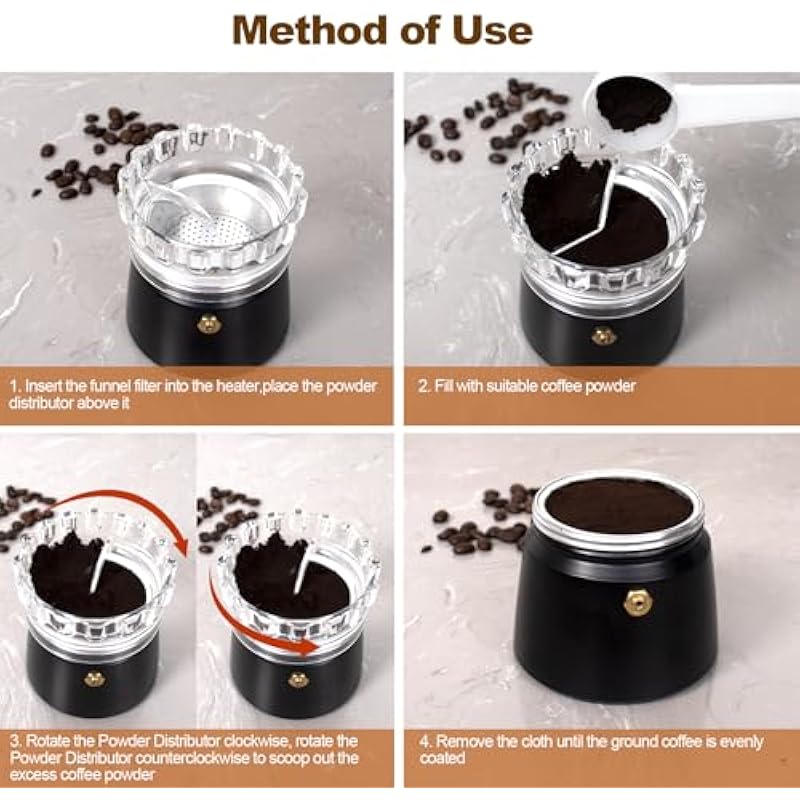 Method of Use

1. Insert the funnel filter into the heater,place the powder distributor above it

2. Fill with suitable coffee powder

3. Rotate the Powder Distributor clockwise, rotate the Powder Distributor counterclockwise to scoop out the excess coffee powder

4. Remove the cloth until the ground coffee is evenly coated