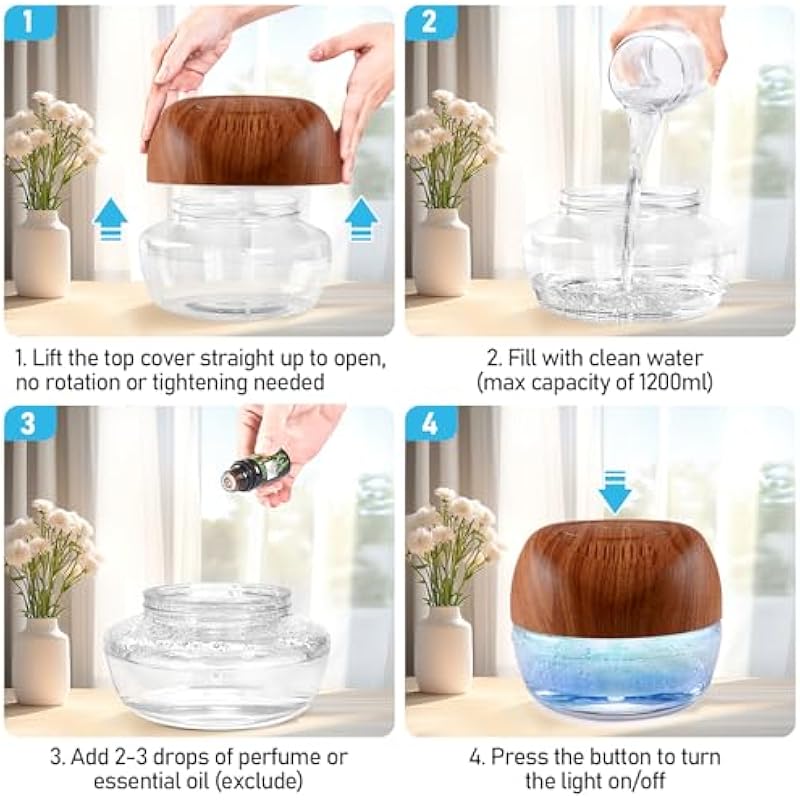 1

1. Lift the top cover straight up to open, no rotation or tightening needed

2

2. Fill with clean water (max capacity of 1200ml)

3

3. Add 2-3 drops of perfume or essential oil (exclude)

4

4. Press the button to turn the light on/off