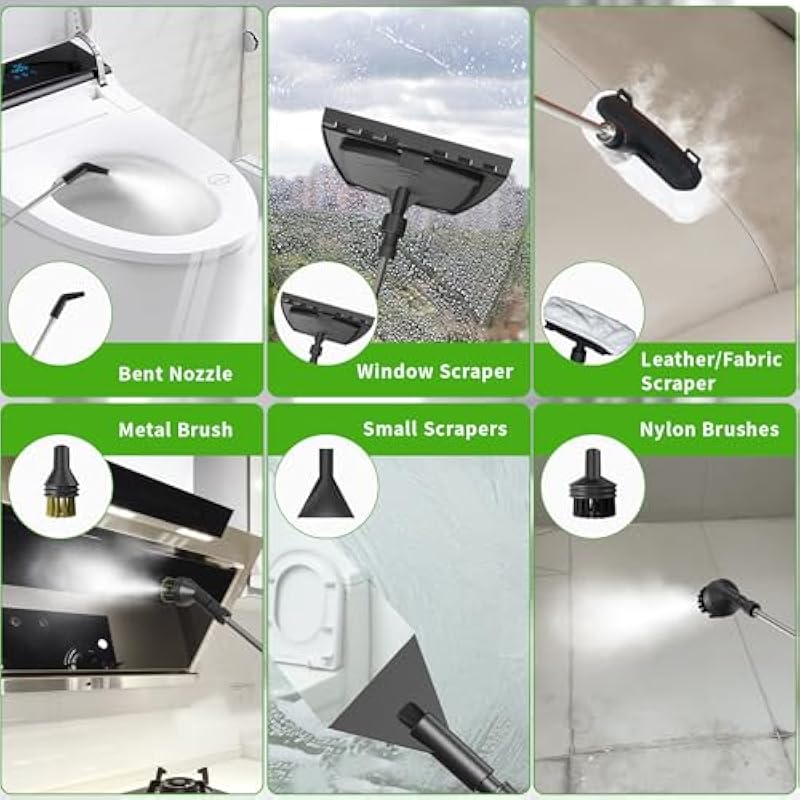 Bent Nozzle

Window Scraper

Leather/Fabric Scraper

Metal Brush

Small Scrapers

Nylon Brushes