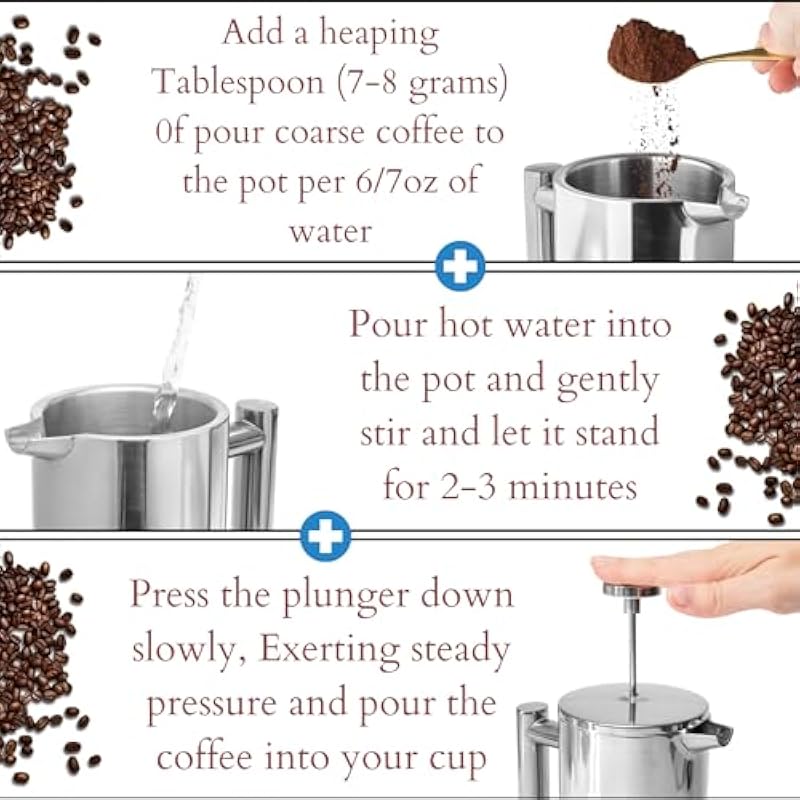 Add a heaping Tablespoon (7-8 grams) 0f pour coarse coffee to the pot per 6/7oz of water

Pour hot water into the pot and gently stir and let it stand for 2-3 minutes

Press the plunger down slowly, Exerting steady pressure and pour the coffee into your cup