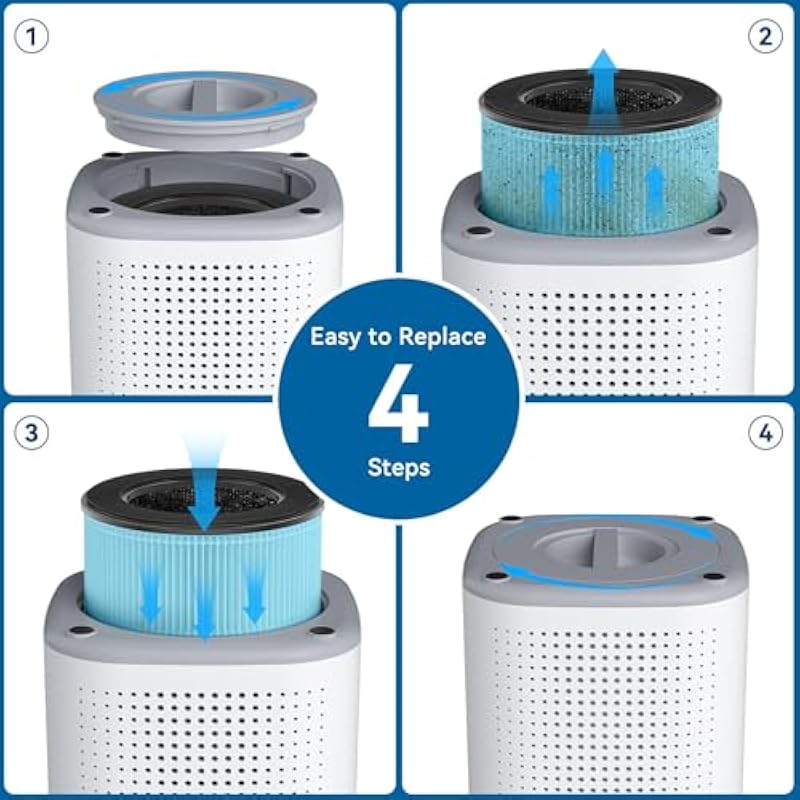 1

2

Easy to Replace

4

Steps

3

4