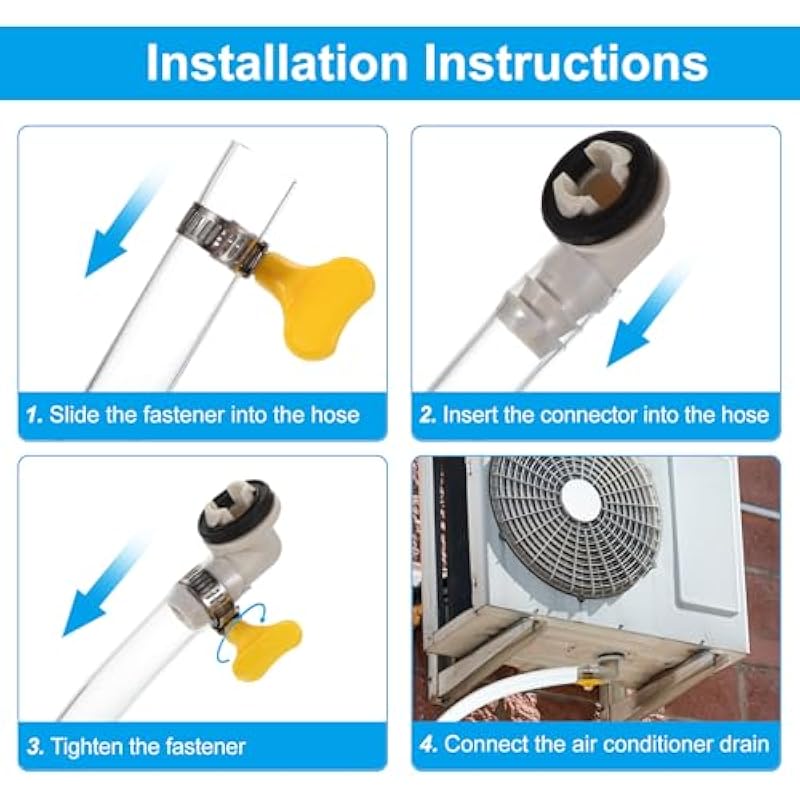 Installation Instructions

1. Slide the fastener into the hose

2. Insert the connector into the hose

3. Tighten the fastener

4. Connect the air conditioner drain