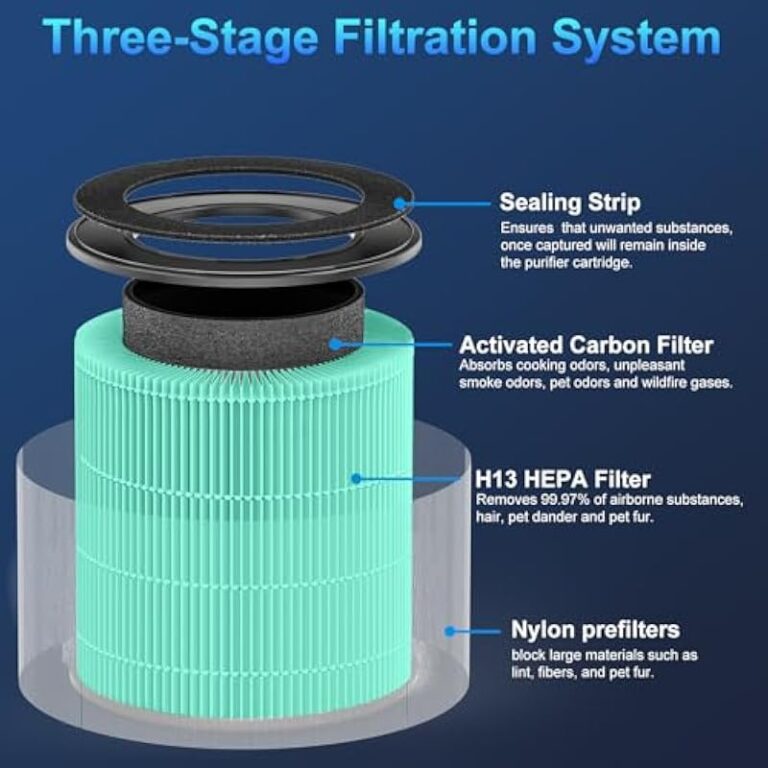 Three-Stage Filtration System

Sealing Strip
Ensures that unwanted substances, once captured will remain inside the purifier cartridge.

Activated Carbon Filter
Absorbs cooking odors, unpleasant smoke odors, pet odors and wildfire gases.

H13 HEPA Filter
Removes 99.97% of airborne substances, hair, pet dander and pet fur.

Nylon prefilters
block large materials such as lint, fibers, and pet fur.