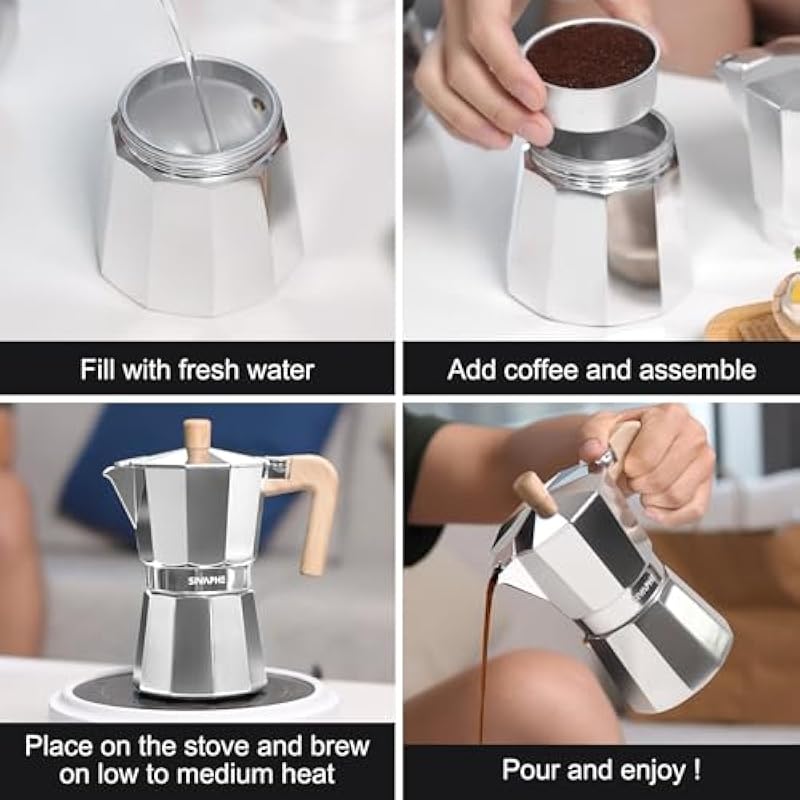 Fill with fresh water

Add coffee and assemble

SIVAPHE

Place on the stove and brew on low to medium heat

SIVAPHE

Pour and enjoy !