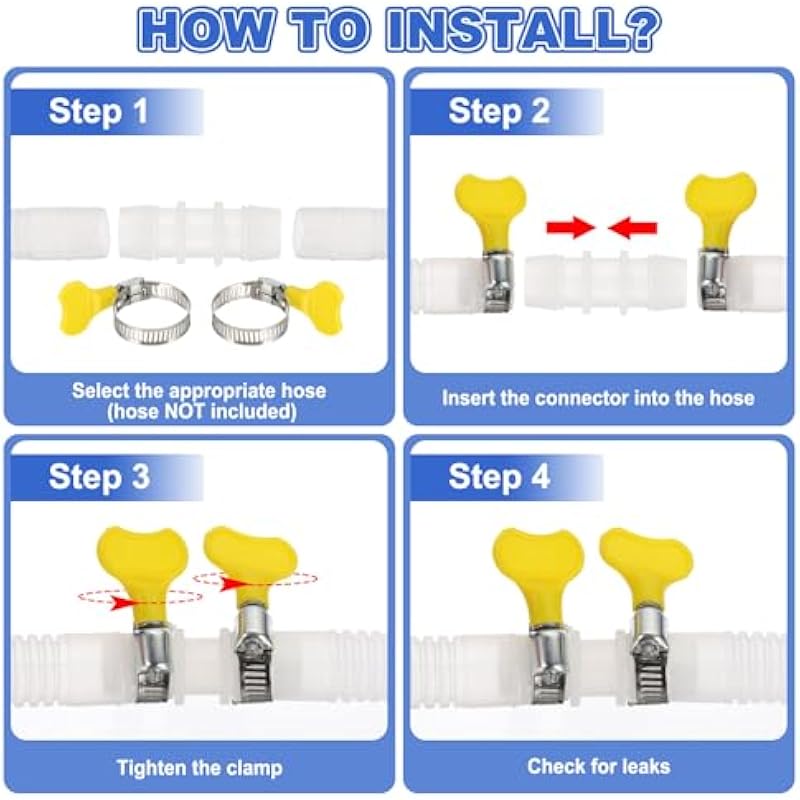 HOW TO INSTALL?

Step 1

Select the appropriate hose (hose NOT included)

Step 2

Insert the connector into the hose

Step 3

Tighten the clamp

Step 4

Check for leaks