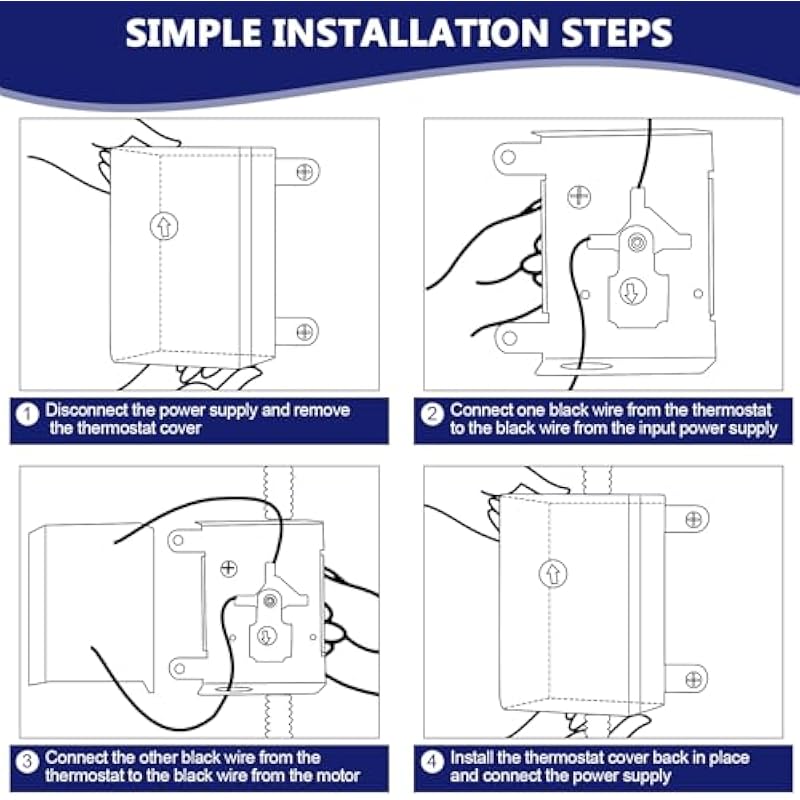 SIMPLE INSTALLATION STEPS

1 Disconnect the power supply and remove the thermostat cover

2 Connect one black wire from the thermostat to the black wire from the input power supply

3 Connect the other black wire from the thermostat to the black wire from the motor

4 Install the thermostat cover back in place and connect the power supply