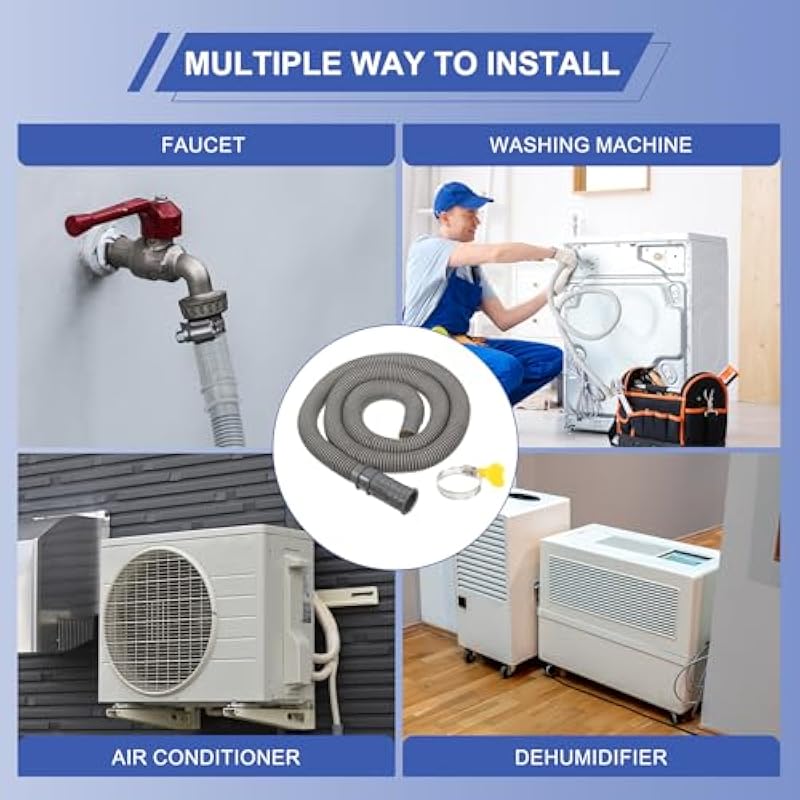 MULTIPLE WAY TO INSTALL

FAUCET

WASHING MACHINE

AIR CONDITIONER

DEHUMIDIFIER