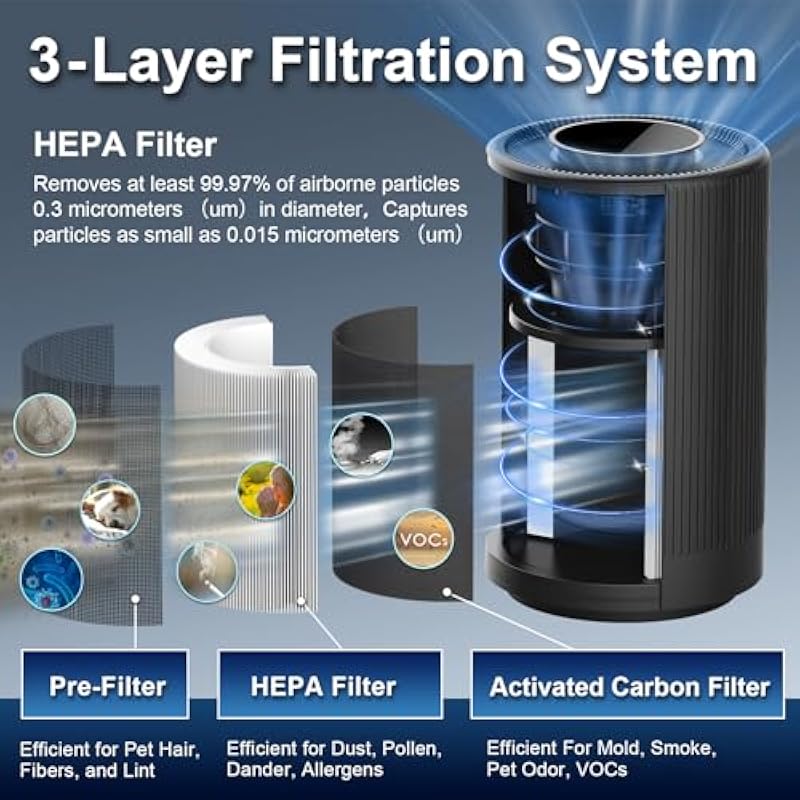 3-Layer Filtration System

HEPA Filter

Removes at least 99.97% of airborne particles 0.3 micrometers （um）in diameter，Captures particles as small as 0.015 micrometers （um）

VOCs

Pre-Filter

Efficient for Pet Hair, Fibers, and Lint

HEPA Filter

Efficient for Dust, Pollen, Dander, Allergens

Activated Carbon Filter

Efficient For Mold, Smoke, Pet Odor, VOCs