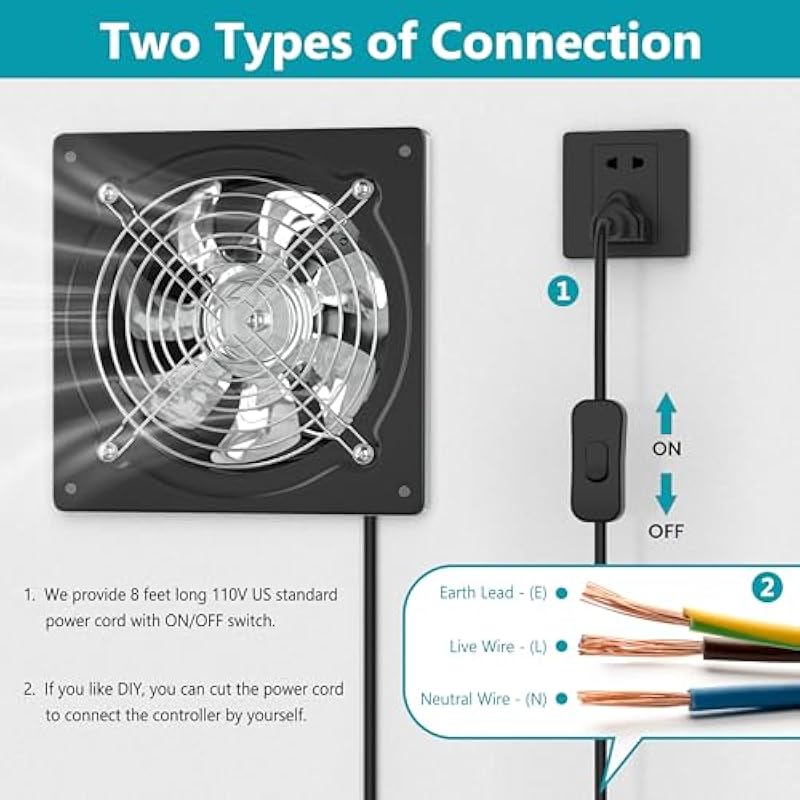 Two Types of Connection

1

ON

OFF

1. We provide 8 feet long 110V US standard power cord with ON/OFF switch.

2. If you like DIY, you can cut the power cord to connect the controller by yourself.

2

Earth Lead - (E)

Live Wire - (L)

Neutral Wire - (N)