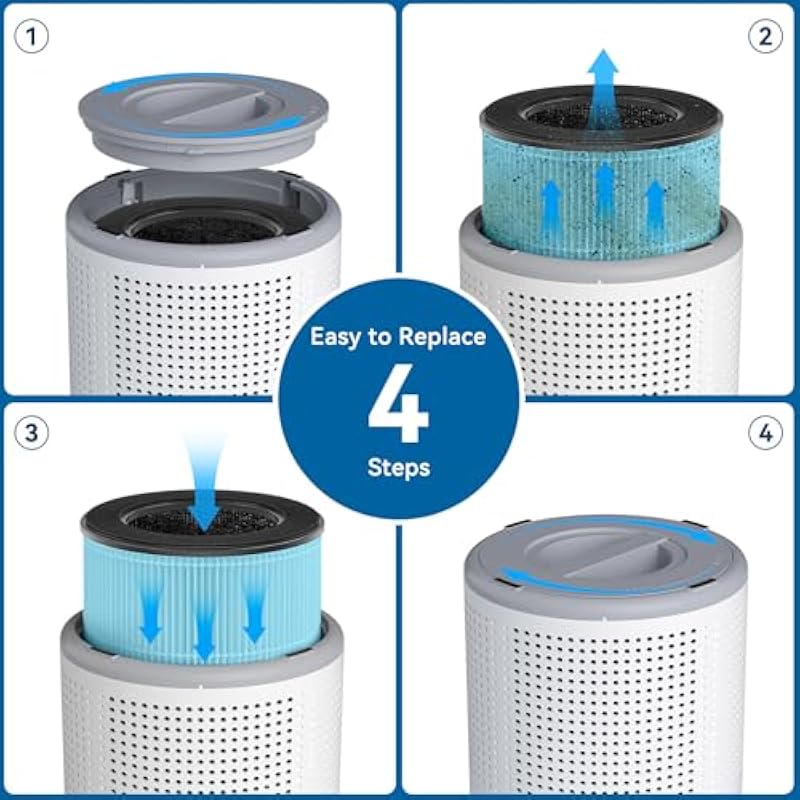 1

2

Easy to Replace
4
Steps

3

4