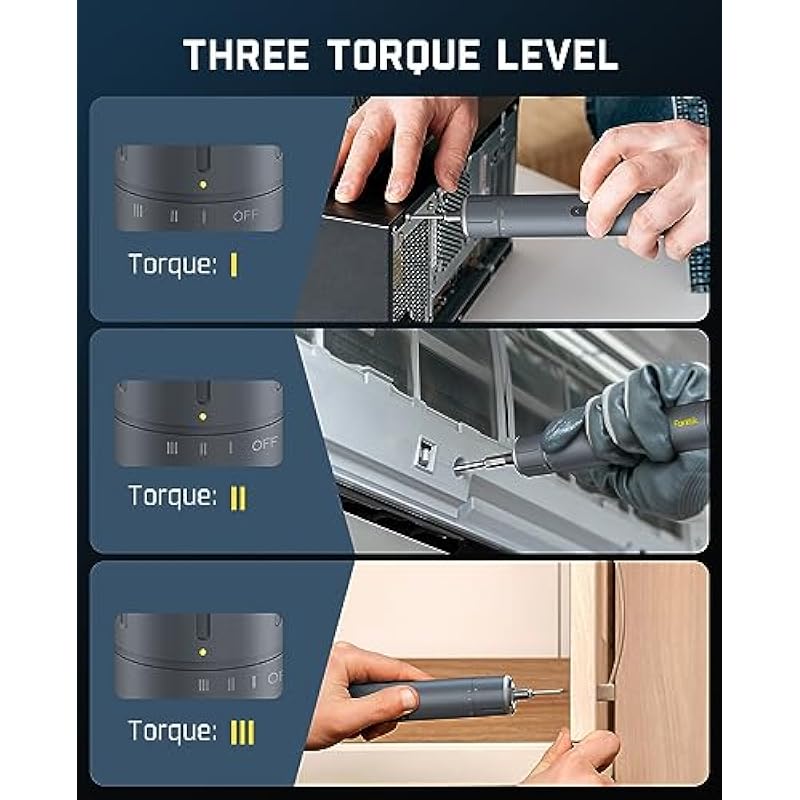 THREE TORQUE LEVEL

III II I OFF

Torque: I

III II I OFF

Fanttik

Torque: II

III II I OF

Torque: III