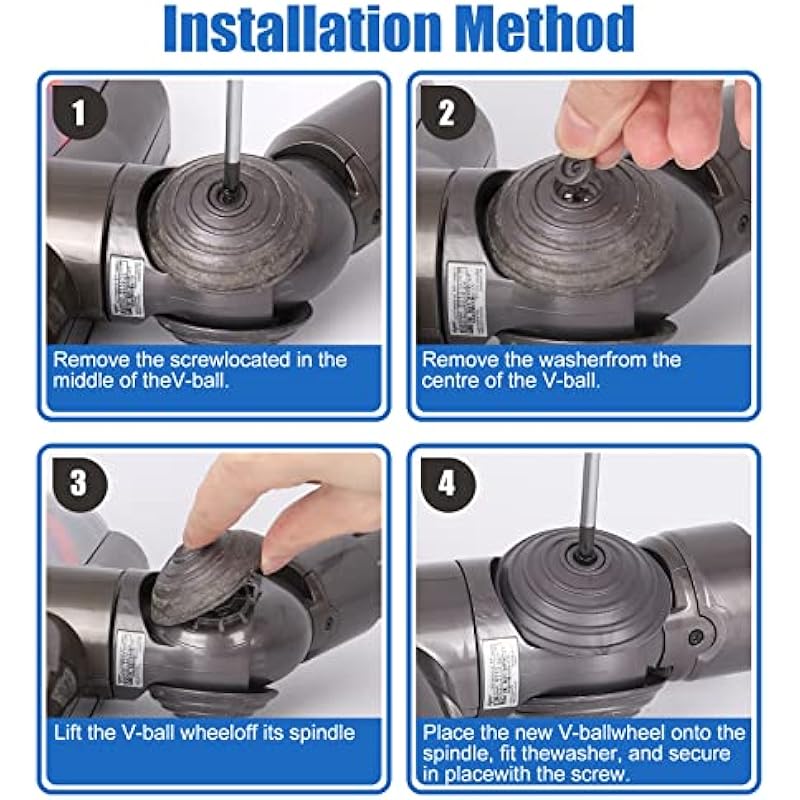 Installation Method

1

Remove the screwlocated in the middle of theV-ball.

2

Remove the washerfrom the centre of the V-ball.

3

Lift the V-ball wheeloff its spindle

4

Place the new V-ballwheel onto the spindle, fit thewasher, and secure in placewith the screw.