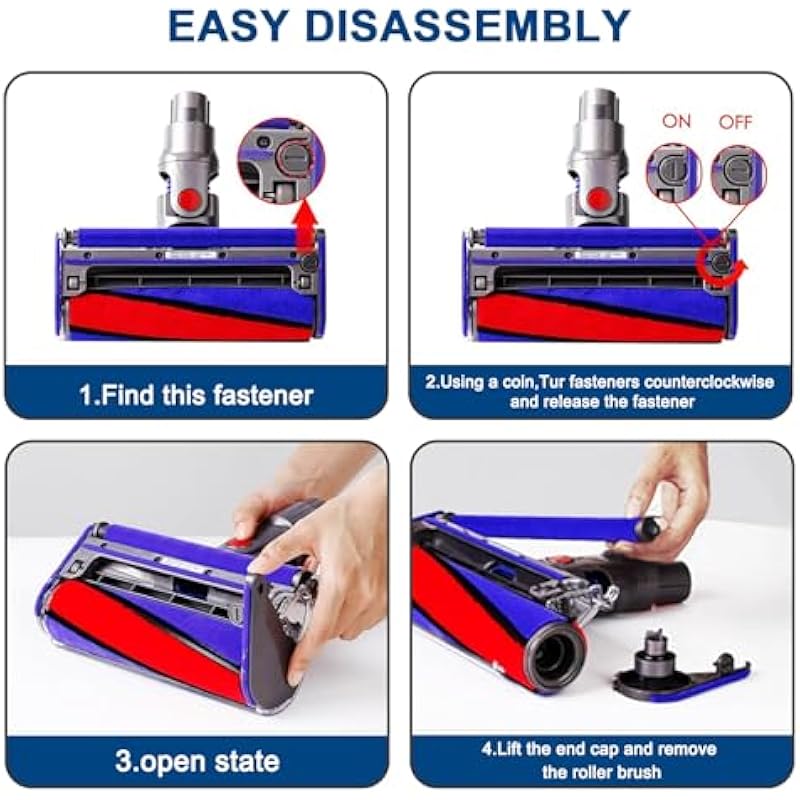 EASY DISASSEMBLY

1.Find this fastener

ON OFF

2.Using a coin,Tur fasteners counterclockwise and release the fastener

3.open state

4.Lift the end cap and remove the roller brush