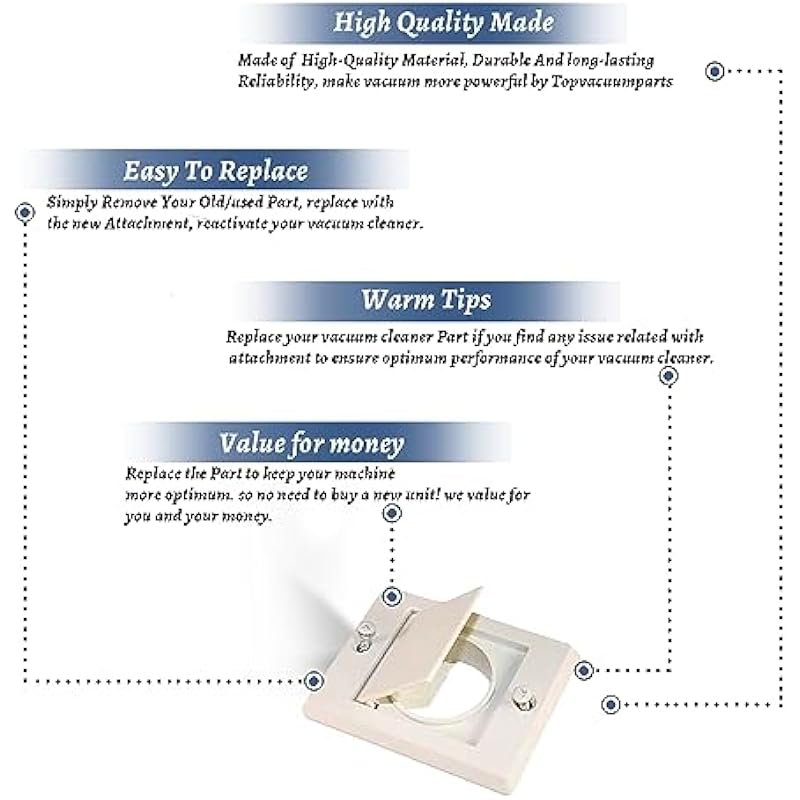 High Quality Made

Made of High-Quality Material, Durable And long-lasting Reliability, make vacuum more powerful by Topvacuumparts

Easy To Replace

Simply Remove Your Old/used Part, replace with the new Attachment, reactivate your vacuum cleaner.

Warm Tips

Replace your vacuum cleaner Part if you find any issue related with attachment to ensure optimum performance of your vacuum cleaner.

Value for money

Replace the Part to keep your machine more optimum. so no need to buy a new unit! we value for you and your money.