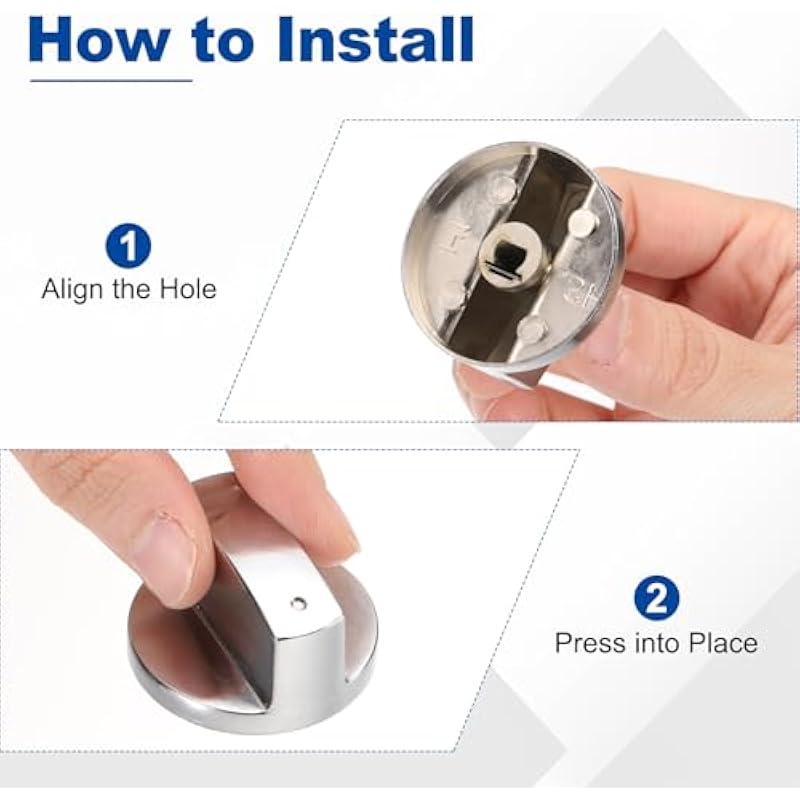 How to Install

1
Align the Hole

2
Press into Place