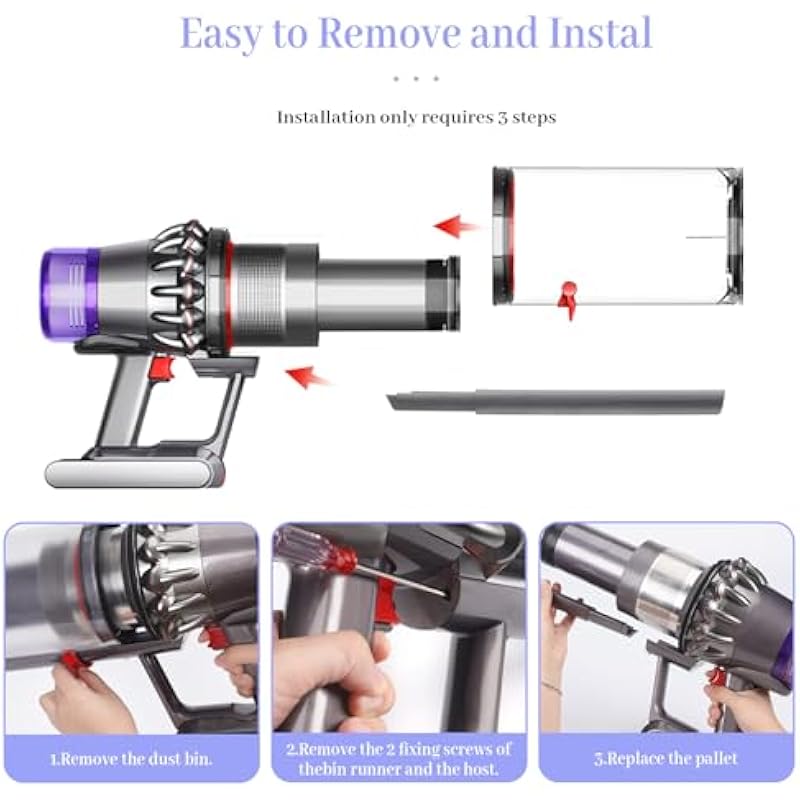 Easy to Remove and Instal

Installation only requires 3 steps

1.Remove the dust bin.

2.Remove the 2 fixing screws of thebin runner and the host.

3.Replace the pallet