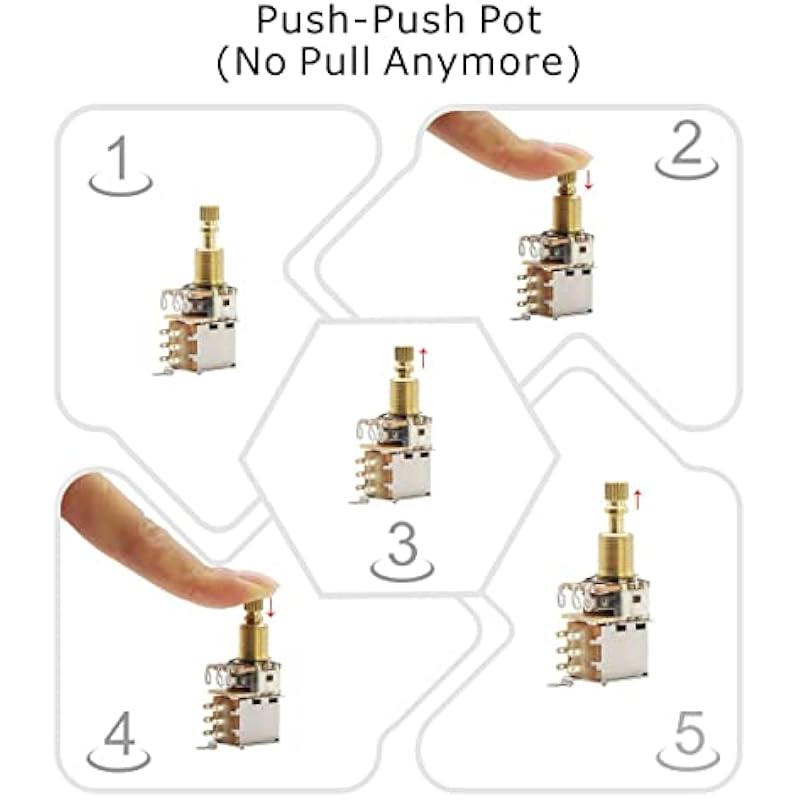 Push-Push Pot
(No Pull Anymore)

1

2

3

4

5