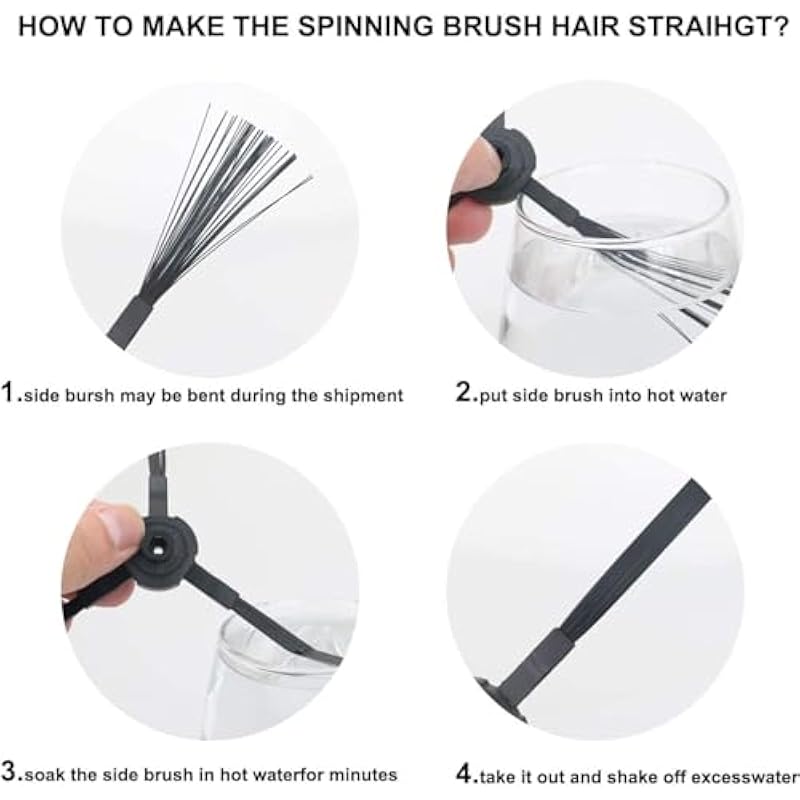 HOW TO MAKE THE SPINNING BRUSH HAIR STRAIHGT?

1.side bursh may be bent during the shipment

2.put side brush into hot water

3.soak the side brush in hot waterfor minutes

4.take it out and shake off excesswater