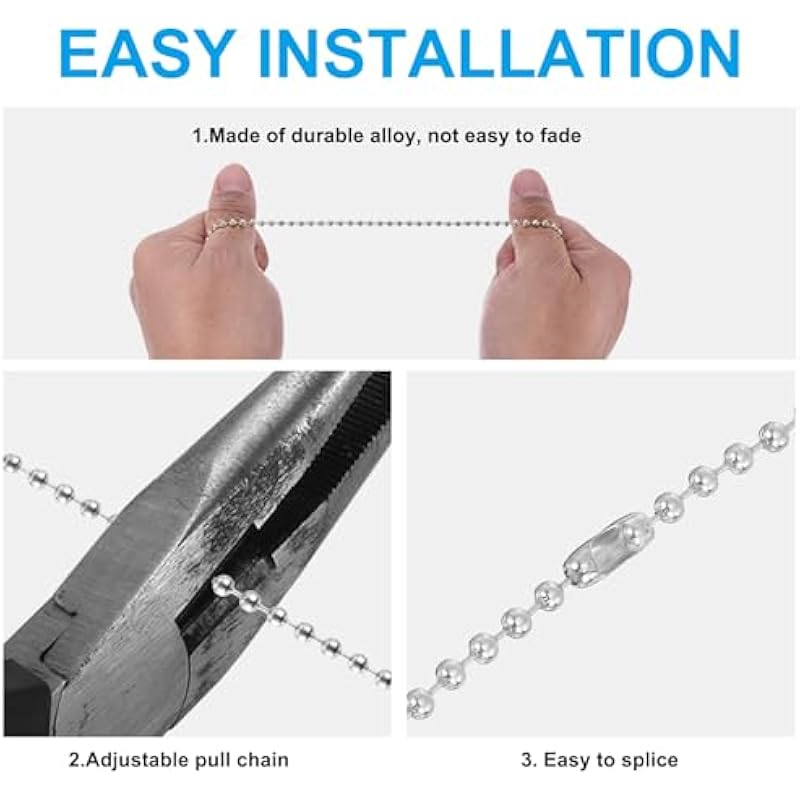 EASY INSTALLATION

1.Made of durable alloy, not easy to fade

2.Adjustable pull chain

3. Easy to splice