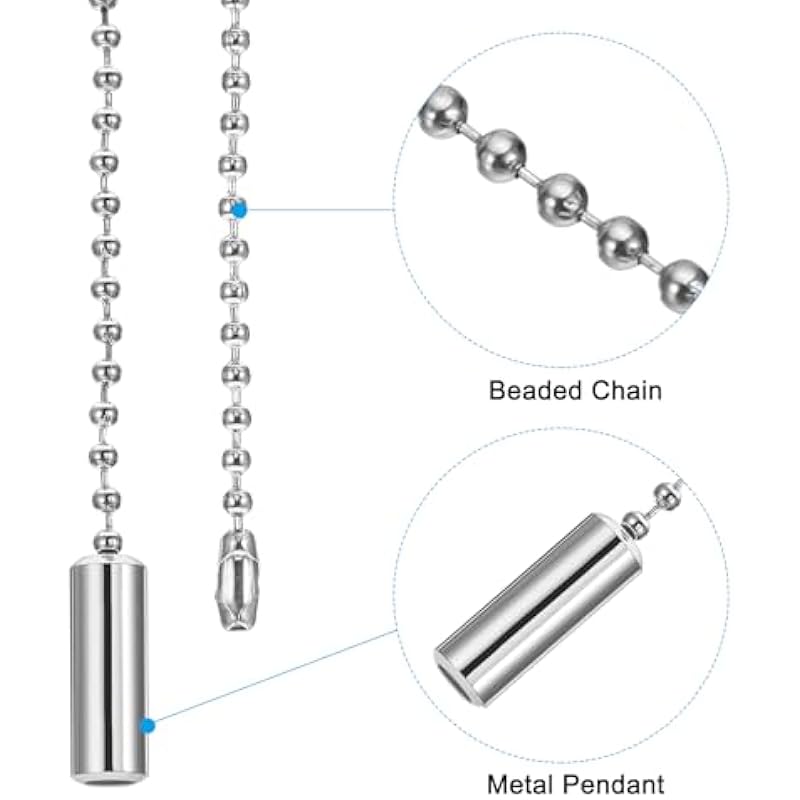 Beaded Chain

Metal Pendant