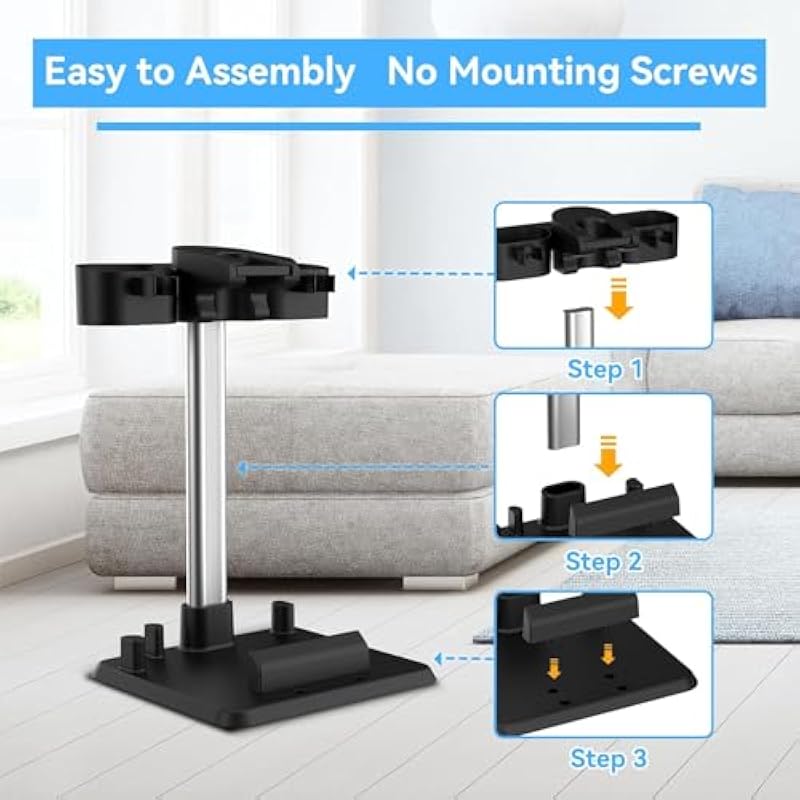 Easy to Assembly   No Mounting Screws

Step 1

Step 2

Step 3