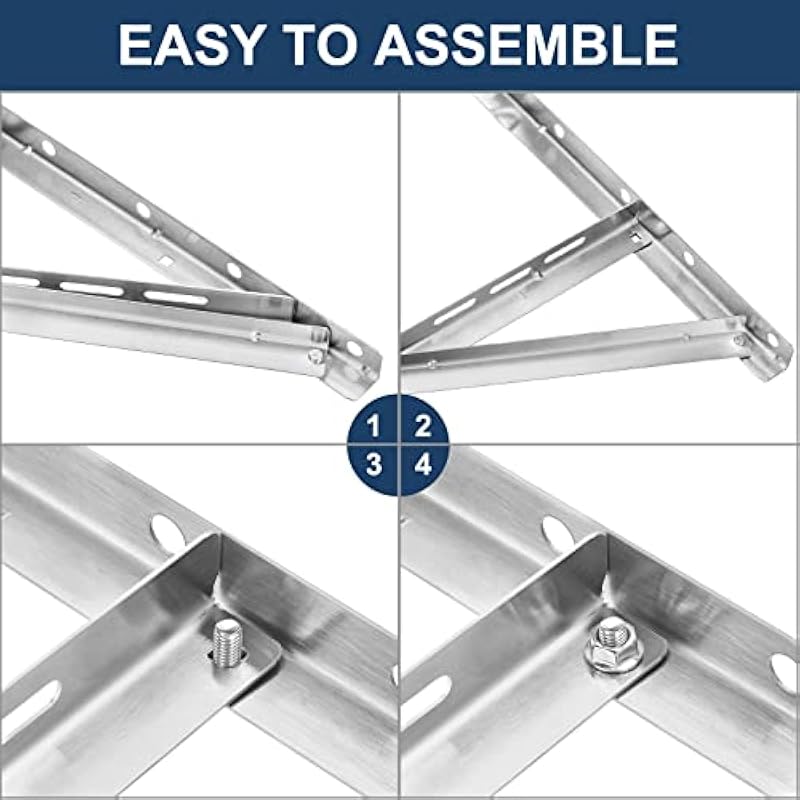 EASY TO ASSEMBLE

1 2
3 4