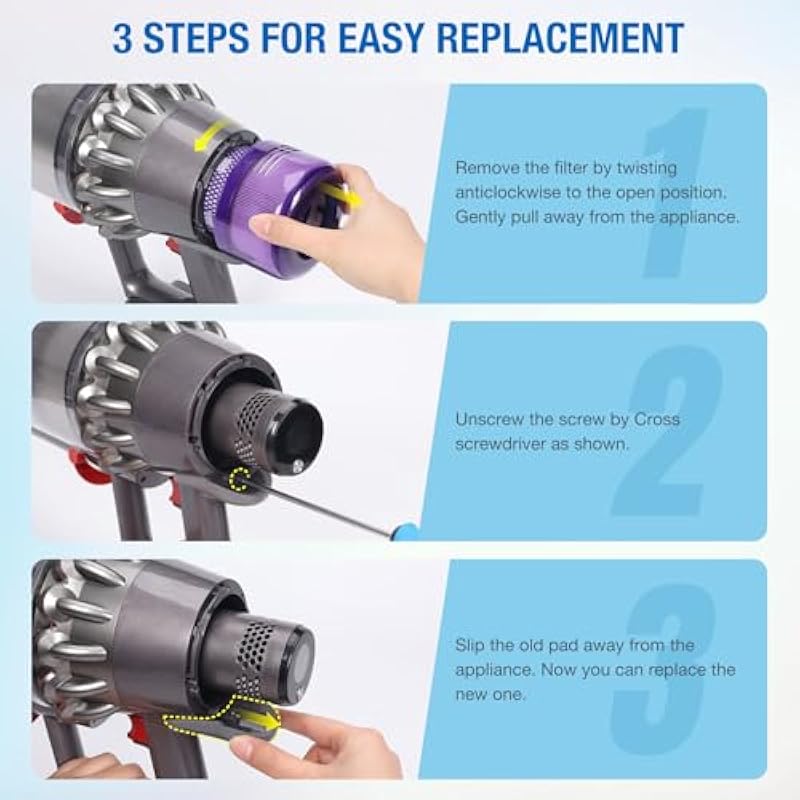 3 STEPS FOR EASY REPLACEMENT

1

Remove the filter by twisting anticlockwise to the open position. Gently pull away from the appliance.

2

Unscrew the screw by Cross screwdriver as shown.

3

Slip the old pad away from the appliance. Now you can replace the new one.