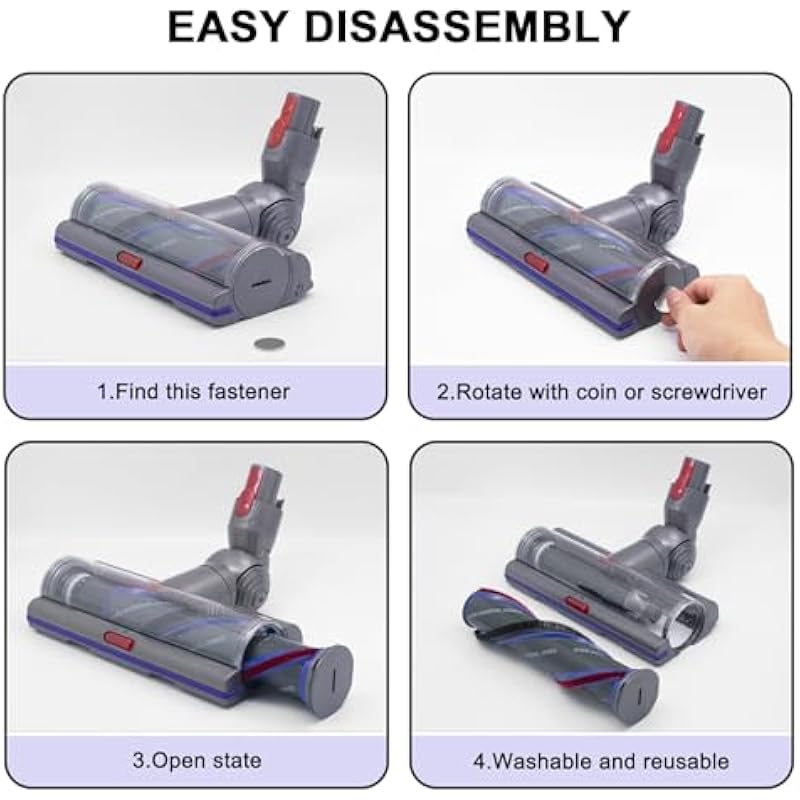 EASY DISASSEMBLY

1.Find this fastener

2.Rotate with coin or screwdriver

3.Open state

4.Washable and reusable