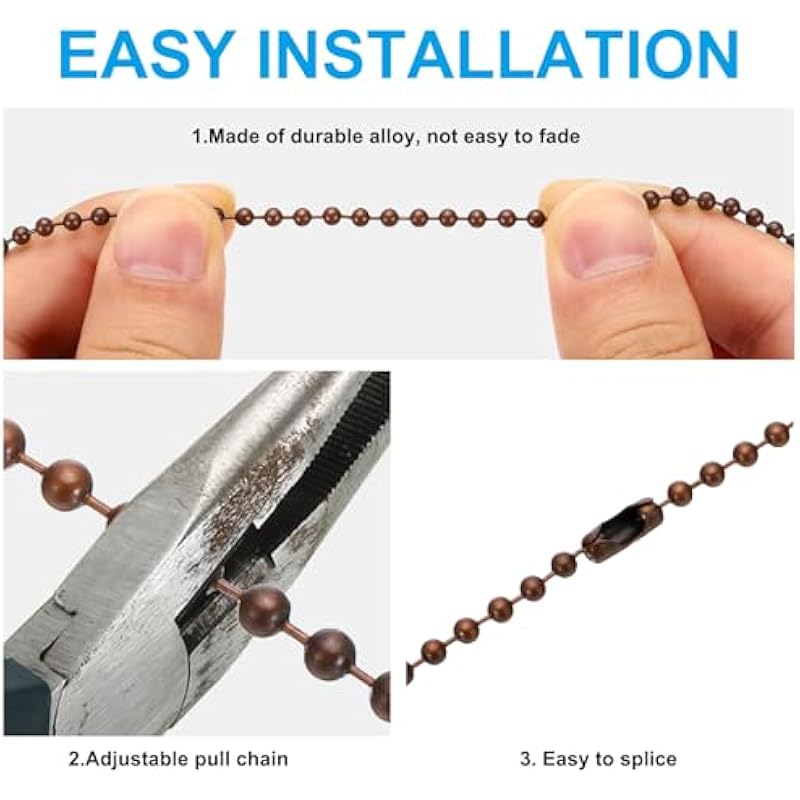 EASY INSTALLATION

1.Made of durable alloy, not easy to fade

2.Adjustable pull chain

3. Easy to splice