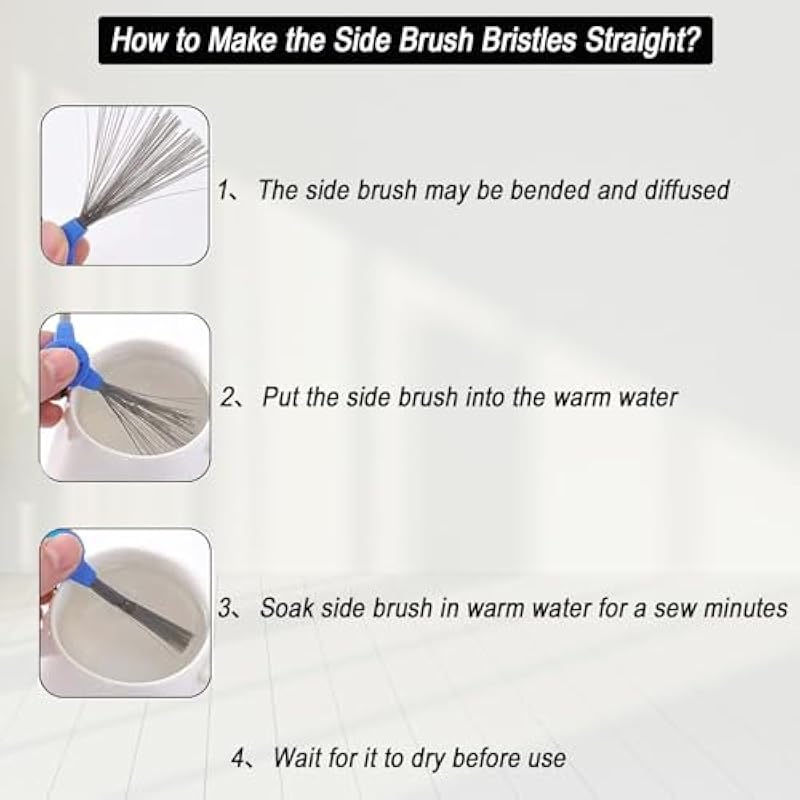 How to Make the Side Brush Bristles Straight?

1、 The side brush may be bended and diffused

2、 Put the side brush into the warm water

3、 Soak side brush in warm water for a sew minutes

4、 Wait for it to dry before use