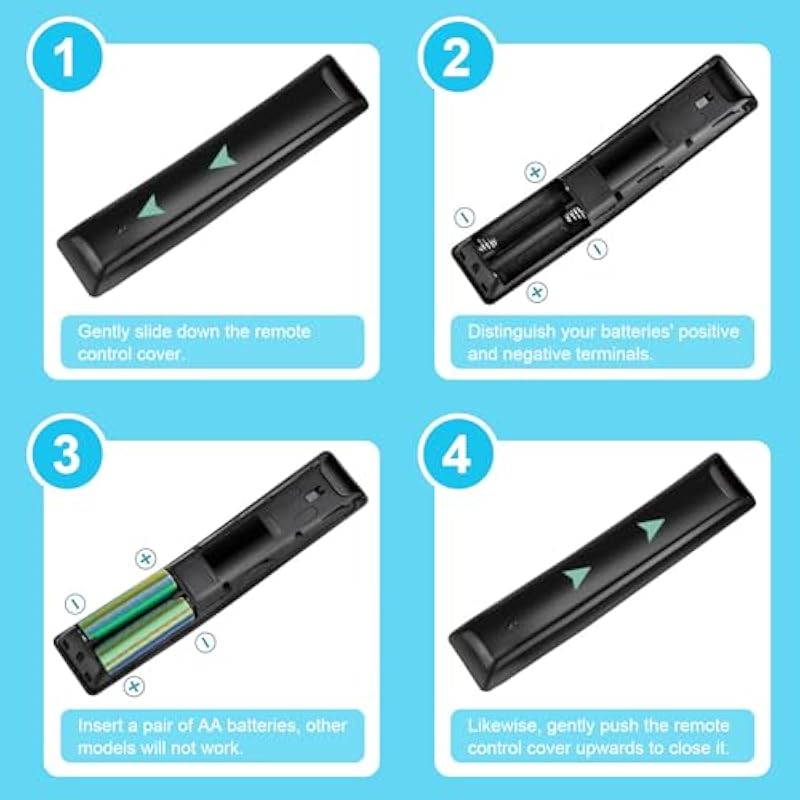 1

Gently slide down the remote control cover.

2

+

−

−

+

Distinguish your batteries' positive and negative terminals.

3

+

−

−

+

Insert a pair of AA batteries, other models will not work.

4

Likewise, gently push the remote control cover upwards to close it.