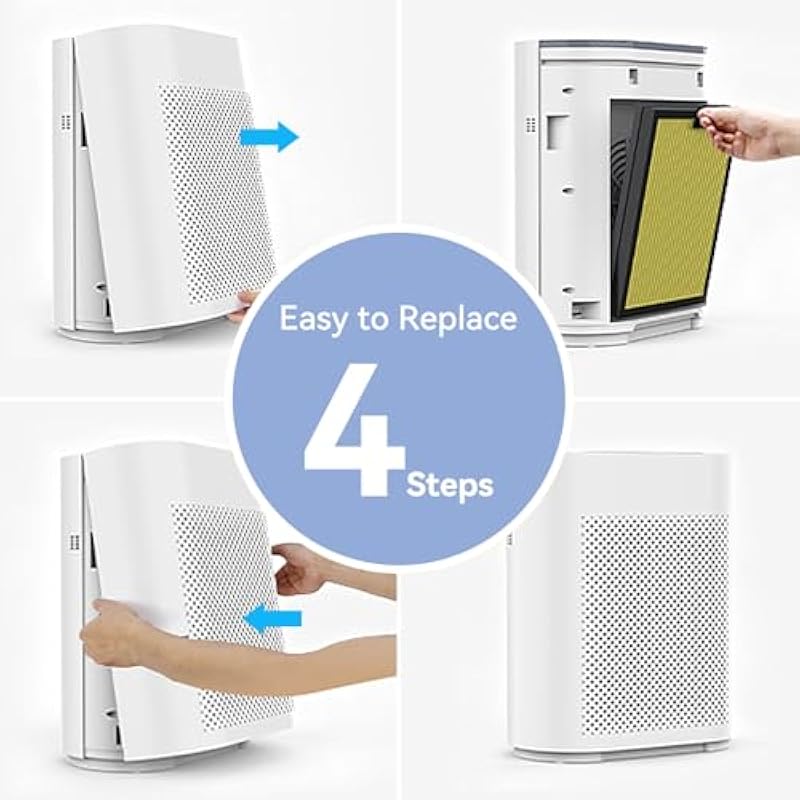 Easy to Replace

4 Steps