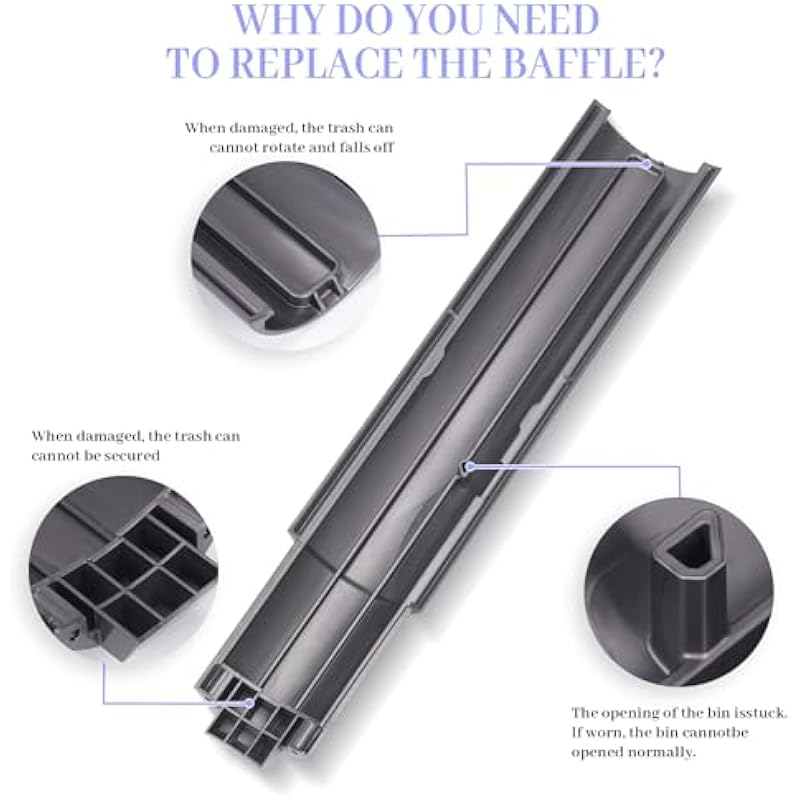 WHY DO YOU NEED TO REPLACE THE BAFFLE?

When damaged, the trash can cannot rotate and falls off

When damaged, the trash can cannot be secured

The opening of the bin isstuck. If worn, the bin cannotbe opened normally.