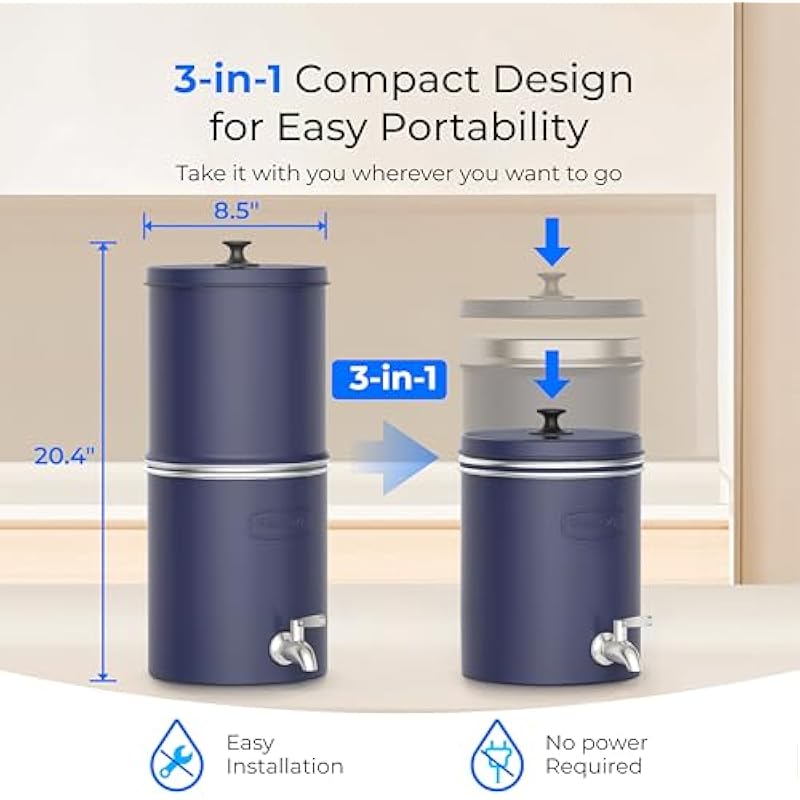 3-in-1 Compact Design for Easy Portability

Take it with you wherever you want to go

8.5"

20.4"

3-in-1

Easy Installation

No power Required