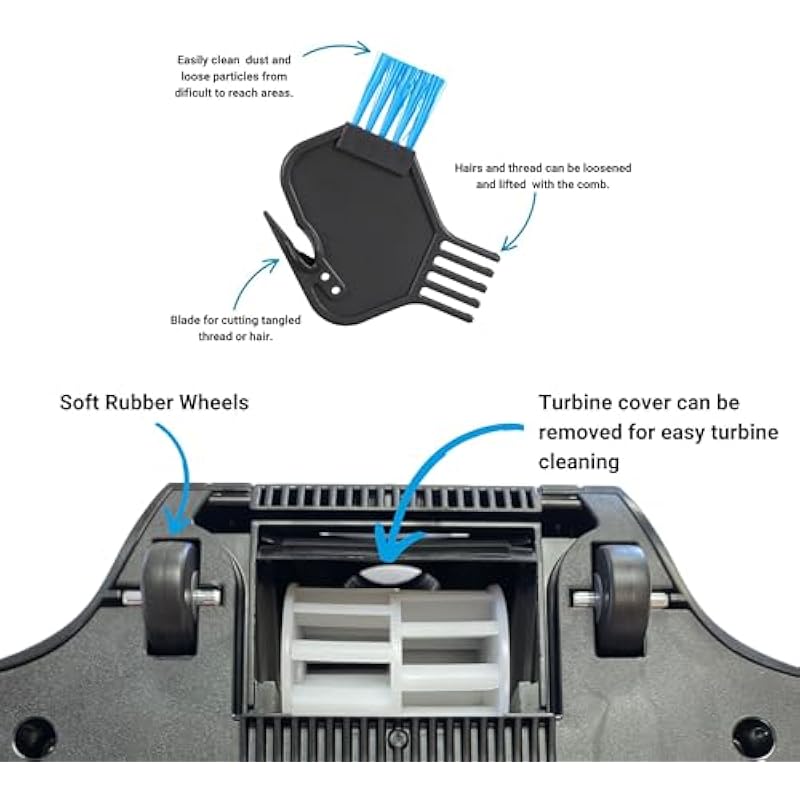 Easily clean dust and loose particles from dificult to reach areas.

Hairs and thread can be loosened and lifted with the comb.

Blade for cutting tangled thread or hair.

Soft Rubber Wheels

Turbine cover can be removed for easy turbine cleaning