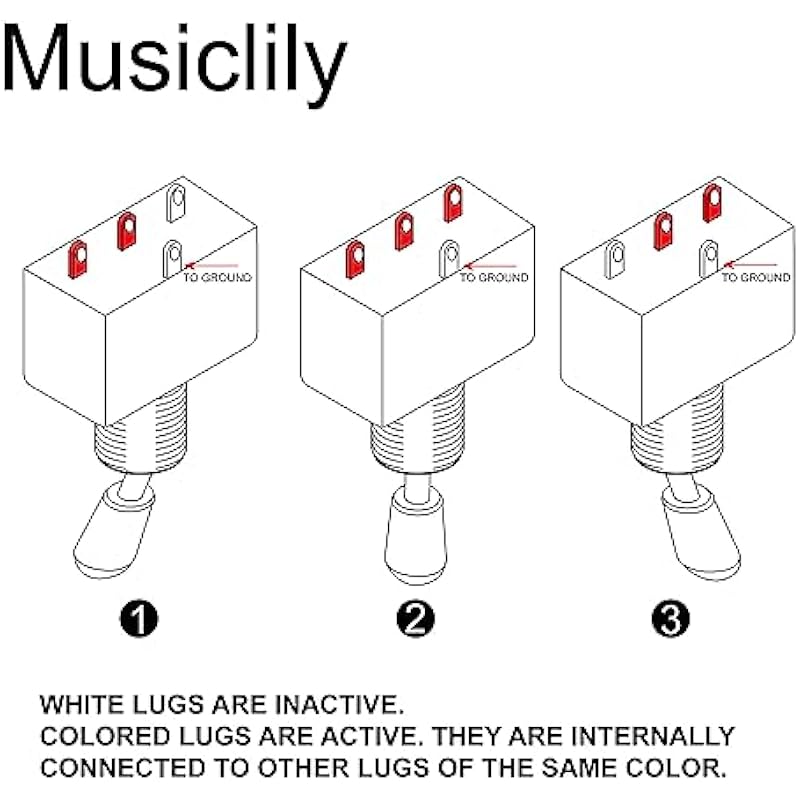 Musiclily

TO GROUND

TO GROUND

TO GROUND

1

2

3

WHITE LUGS ARE INACTIVE.
COLORED LUGS ARE ACTIVE. THEY ARE INTERNALLY CONNECTED TO OTHER LUGS OF THE SAME COLOR.