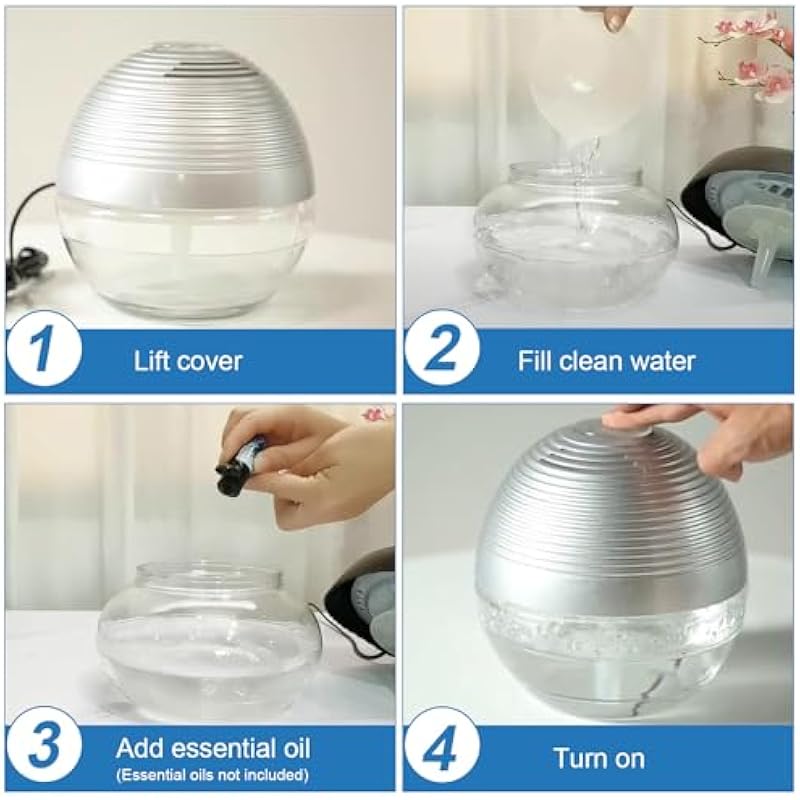 1 Lift cover

2 Fill clean water

3 Add essential oil
(Essential oils not included)

4 Turn on