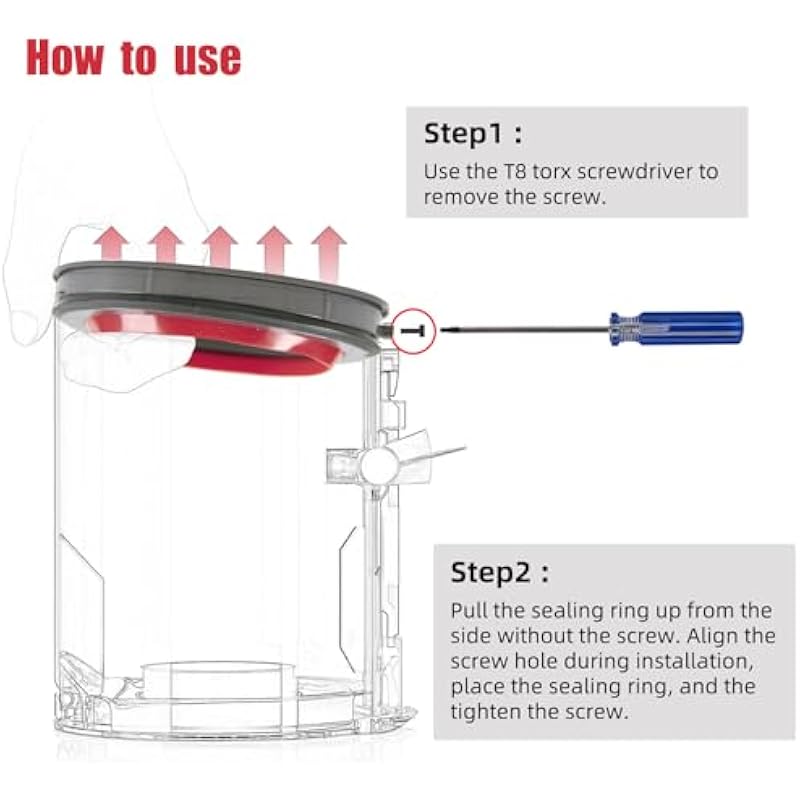 How to use

Step1 :

Use the T8 torx screwdriver to remove the screw.

Step2 :

Pull the sealing ring up from the side without the screw. Align the screw hole during installation, place the sealing ring, and the tighten the screw.